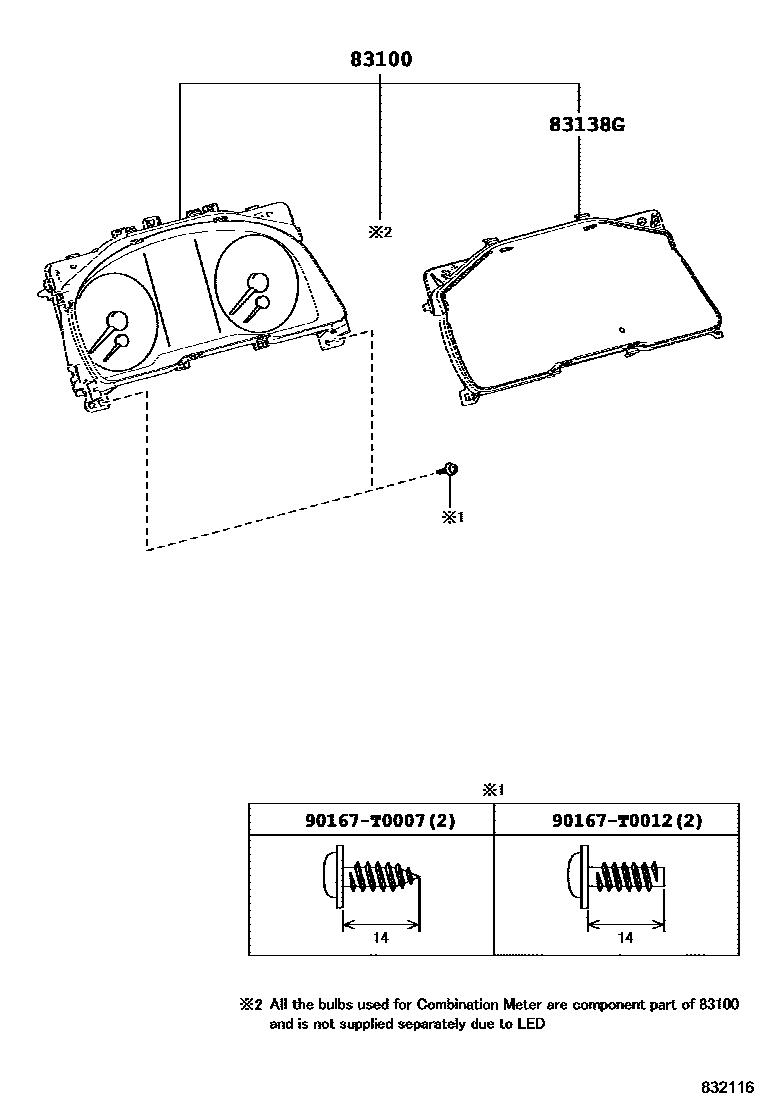 83100

83138G

※2

※1

※1

| 90167-T0007(2) | 90167-T0012(2) |
|---|---|
| 14 | 14 |

※2 All the bulbs used for Combination Meter are component part of 83100 and is not supplied separately due to LED

832116